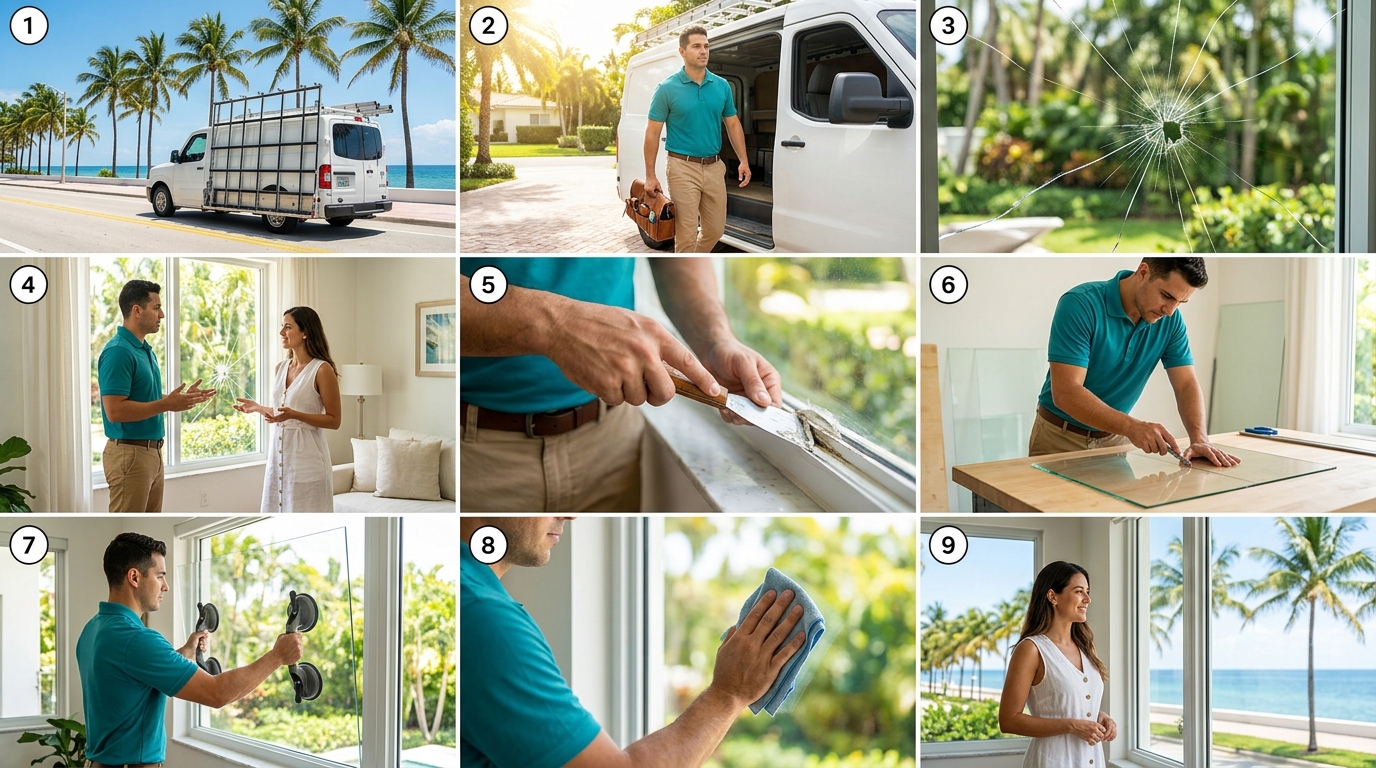 1
2
3
4
5
6
7
8
9